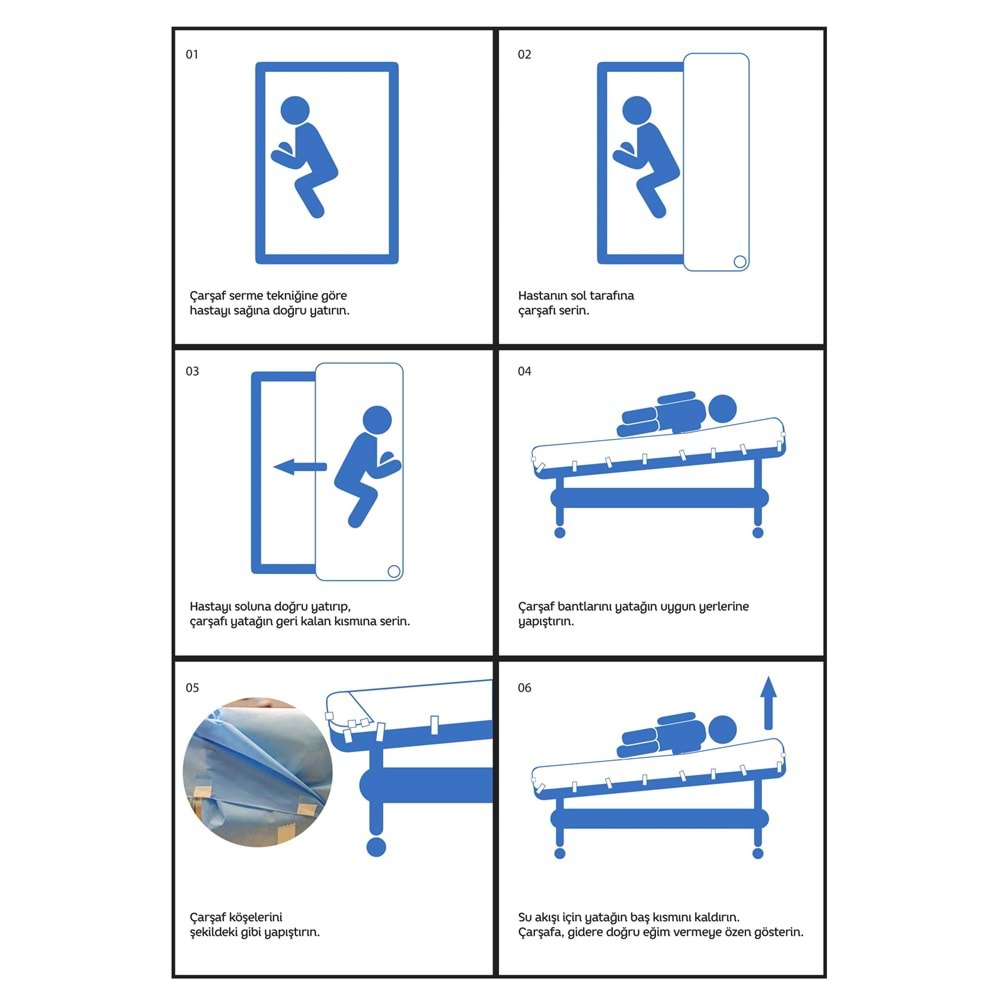 01

Çarşaf serme tekniğine göre hastayı sağına doğru yatırın.

02

Hastanın sol tarafına çarşafı serin.

03

Hastayı soluna doğru yatırıp, çarşafı yatağın geri kalan kısmına serin.

04

Çarşaf bantlarını yatağın uygun yerlerine yapıştırın.

05

Çarşaf köşelerini şekildeki gibi yapıştırın.

06

Su akışı için yatağın baş kısmını kaldırın. Çarşafa, gidere doğru eğim vermeye özen gösterin.